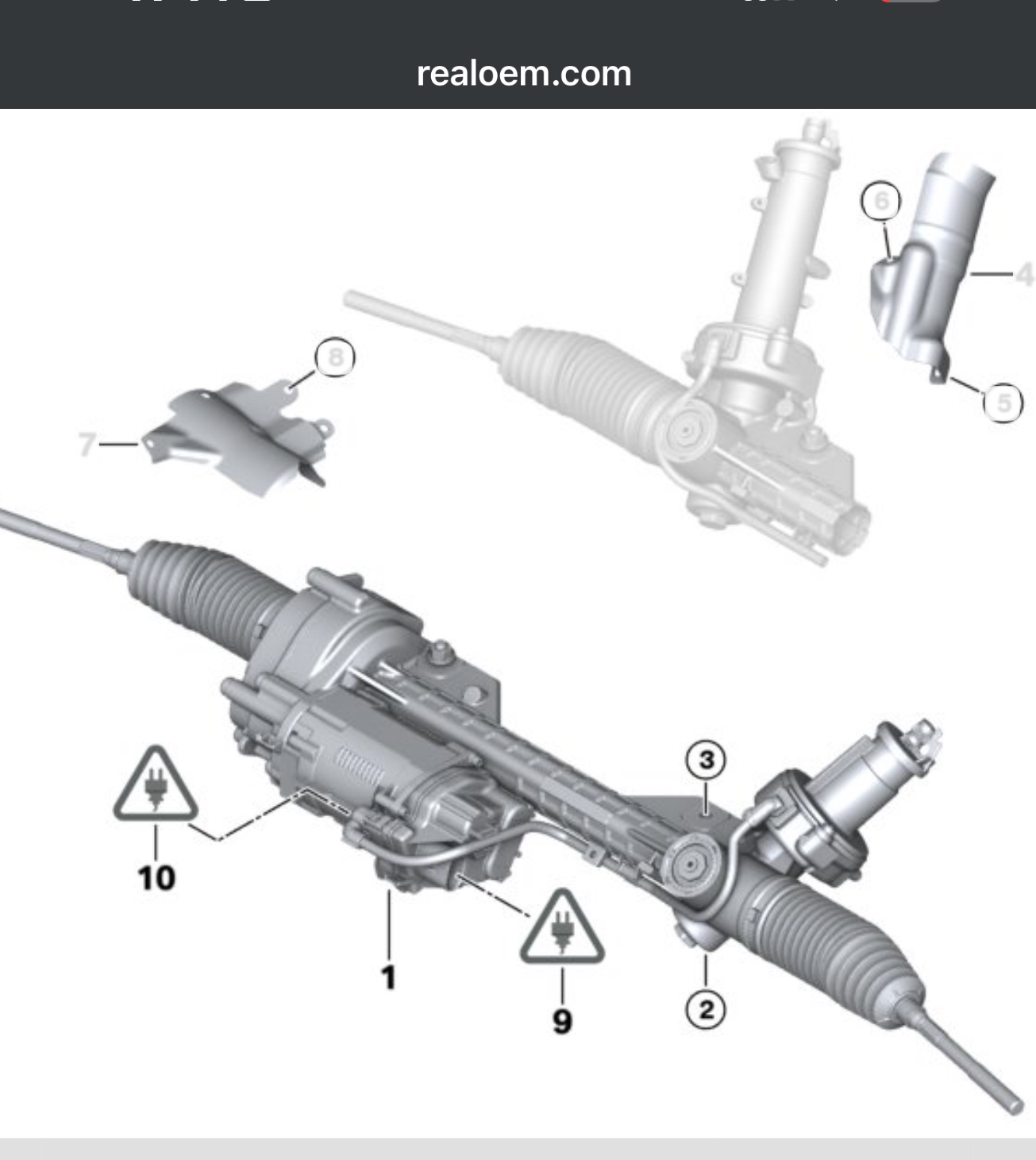 realoem.com

6
4
8
5
7
3
10
1
9
2